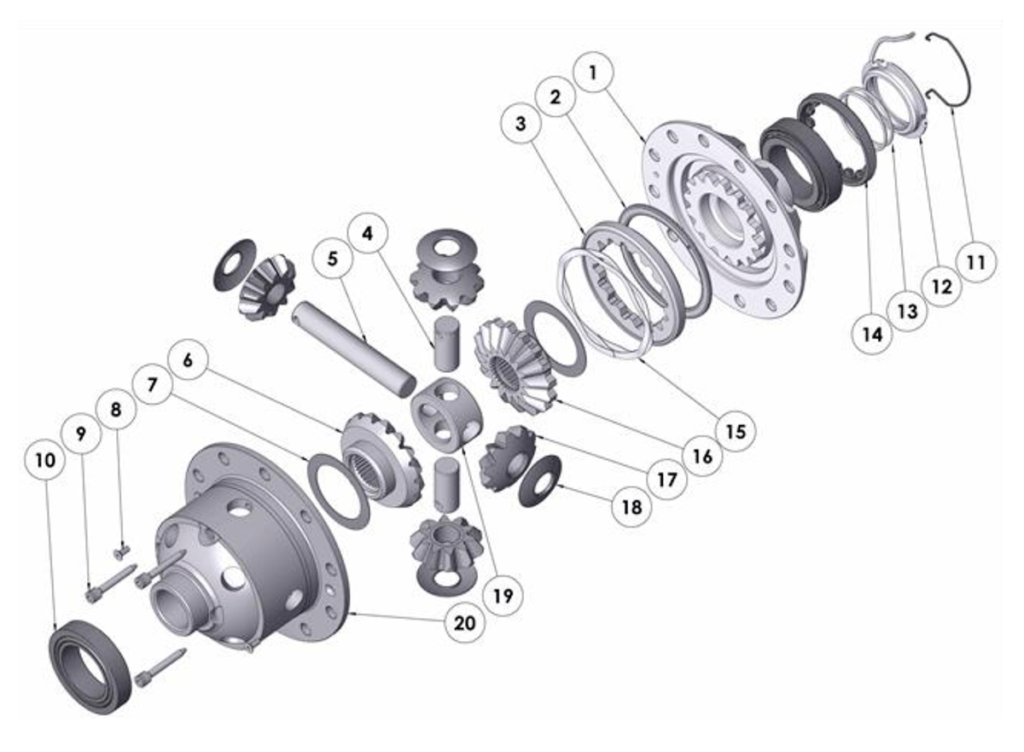 1
2
3
4
5
6
7
8
9
10
11
12
13
14
15
16
17
18
19
20