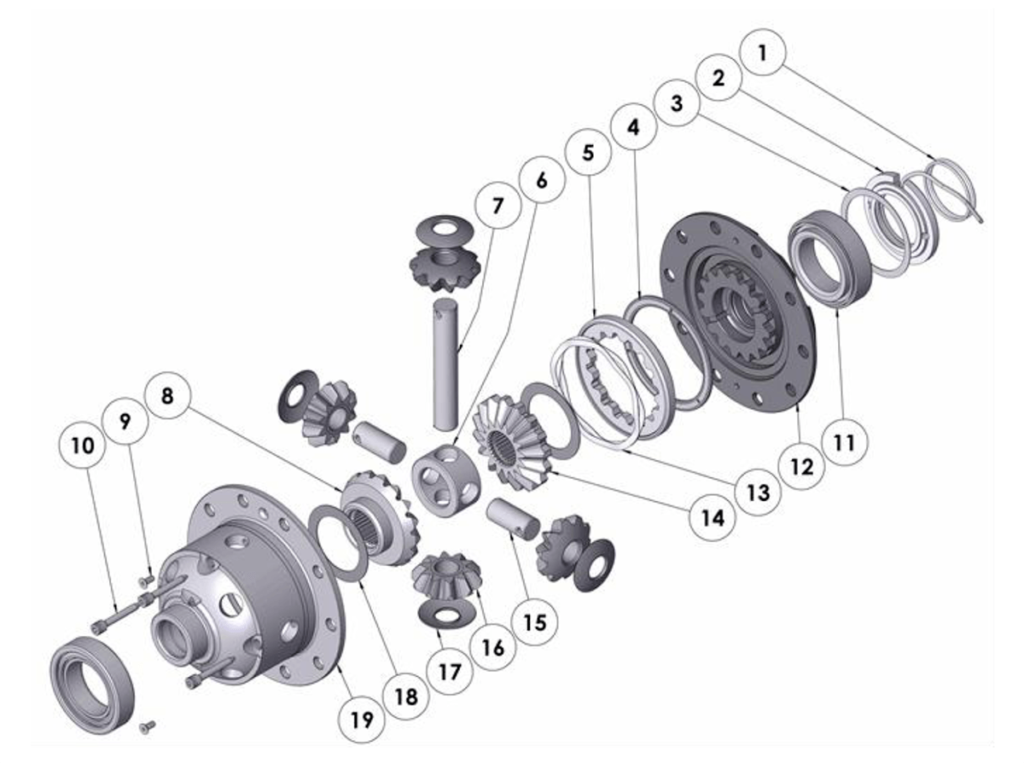 1
2
3
4
5
6
7
8
9
10
11
12
13
14
15
16
17
18
19