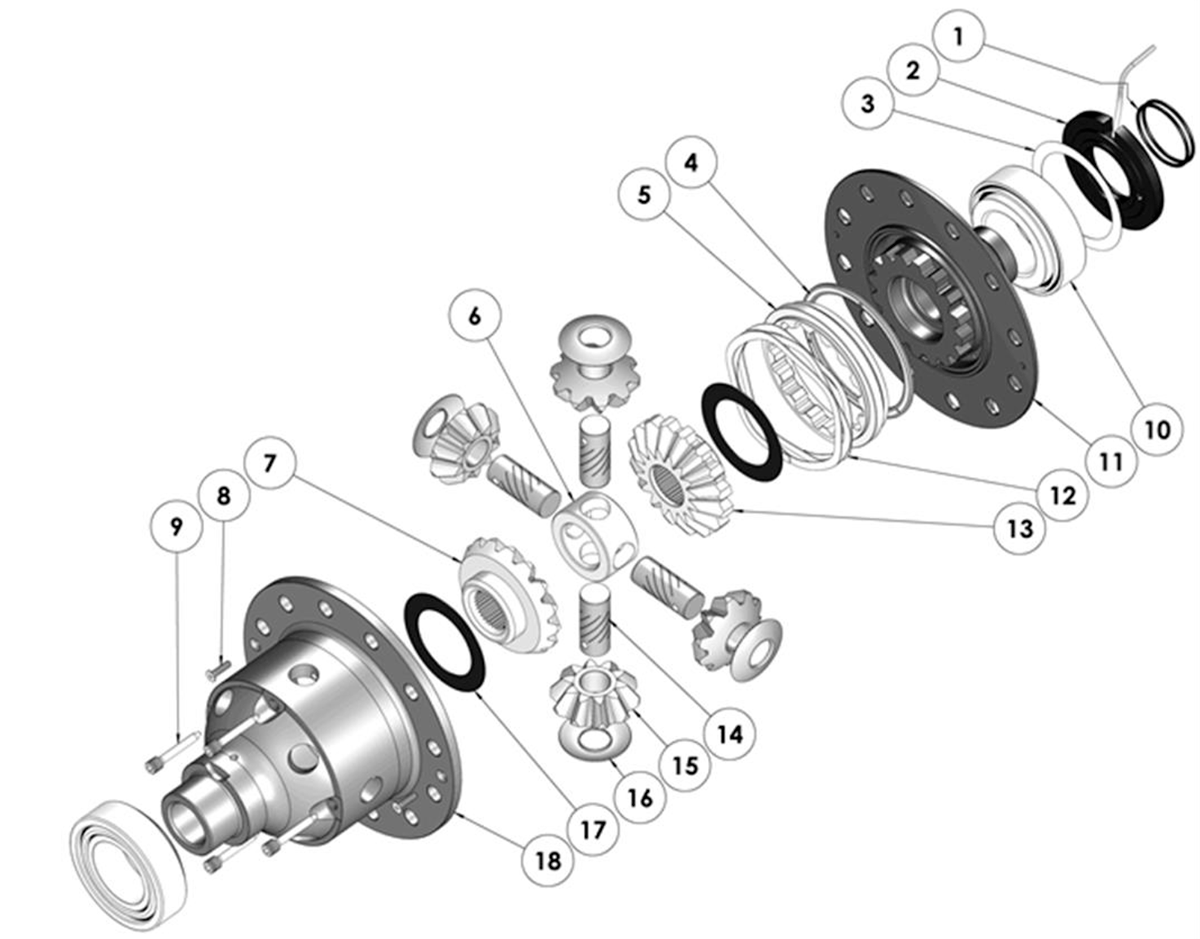 1
2
3
4
5
6
7
8
9
10
11
12
13
14
15
16
17
18