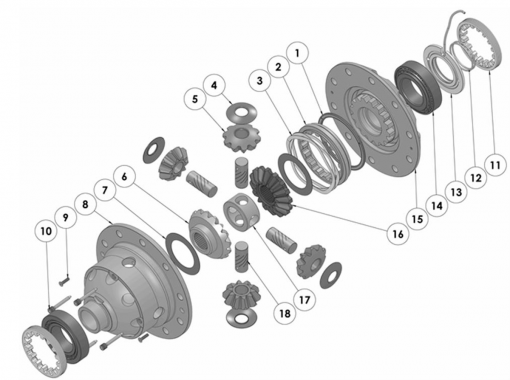 1
2
3
4
5
6
7
8
9
10
11
12
13
14
15
16
17
18