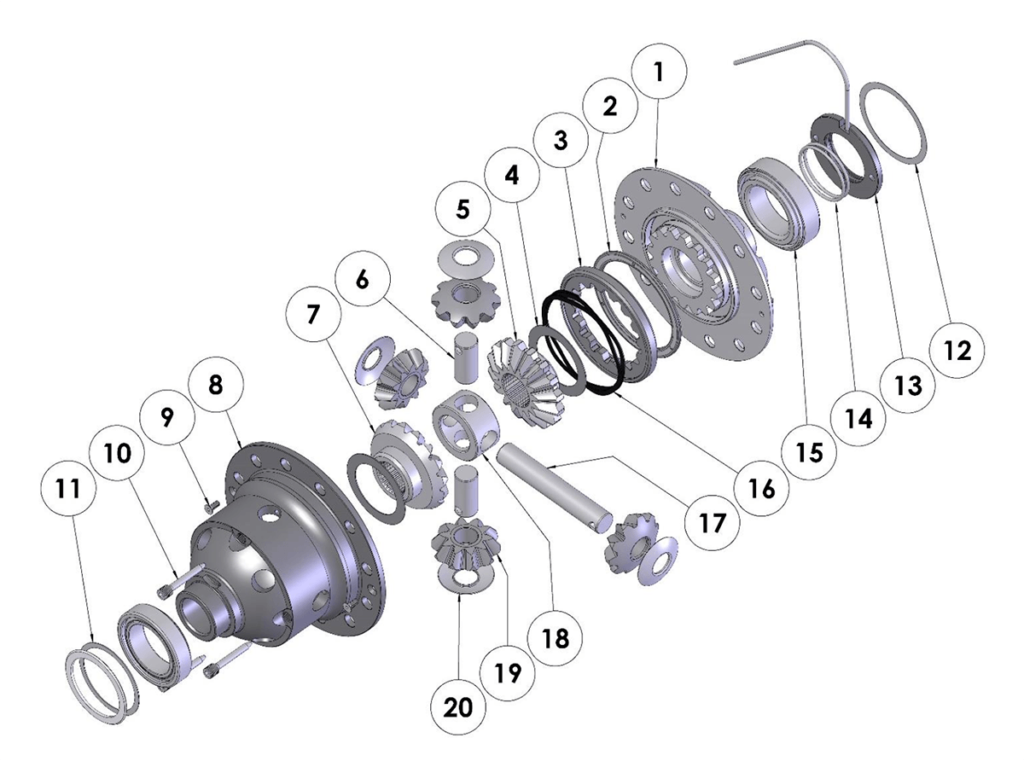 1
2
3
4
5
6
7
8
9
10
11
12
13
14
15
16
17
18
19
20