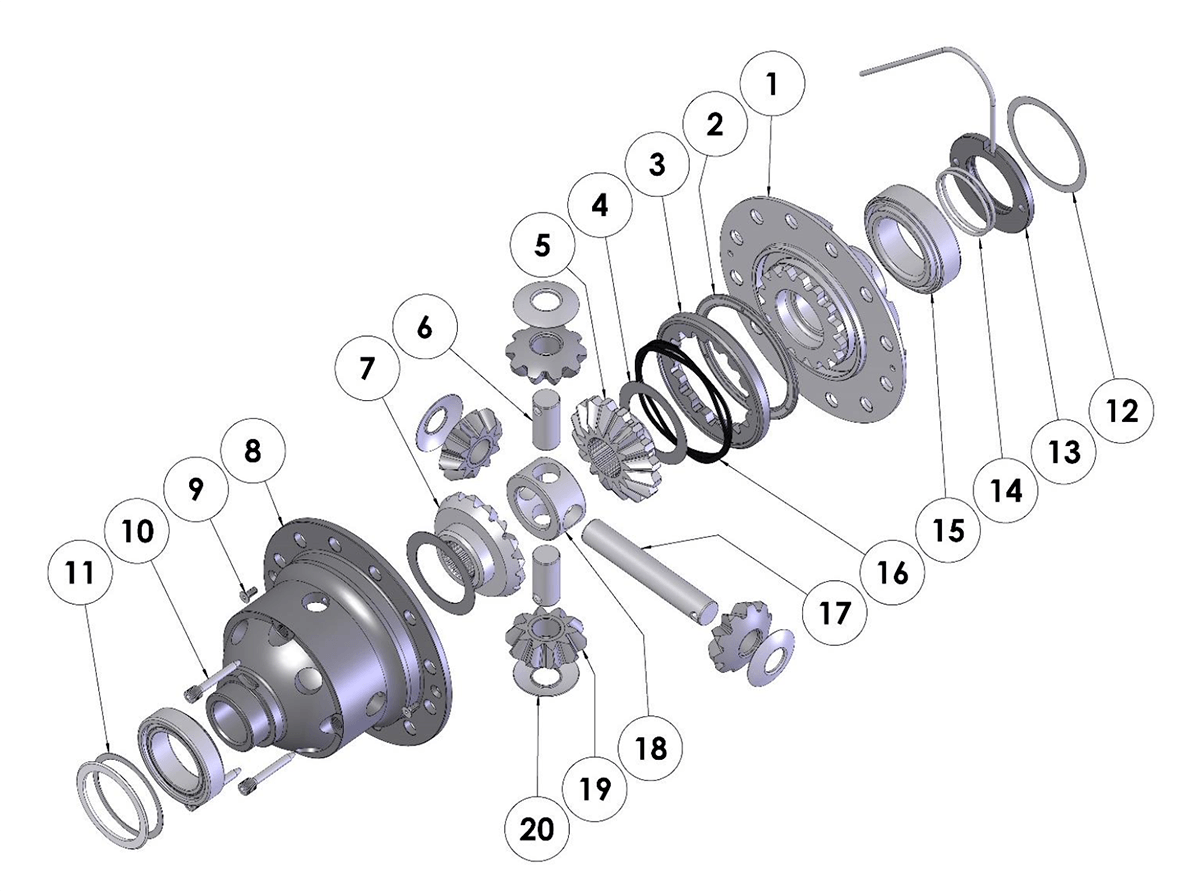 1
2
3
4
5
6
7
8
9
10
11
12
13
14
15
16
17
18
19
20